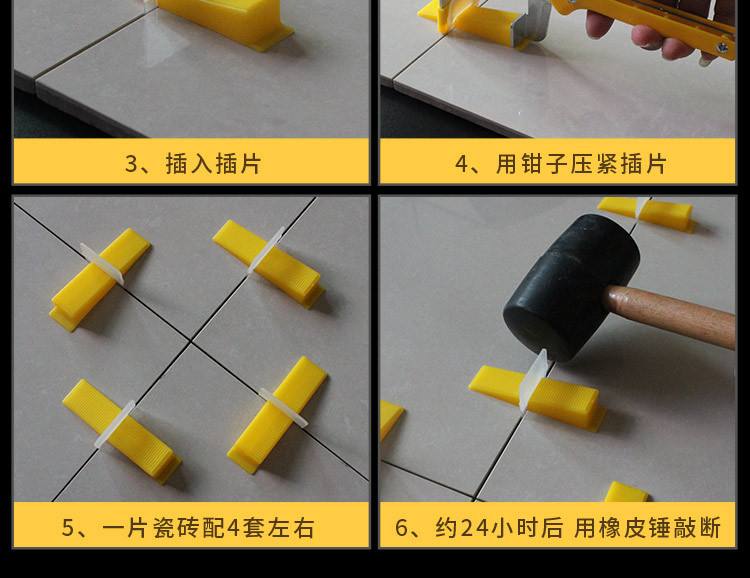 3、插入插片

4、用钳子压紧插片

5、一片瓷砖配4套左右

6、约24小时后 用橡皮锤敲断